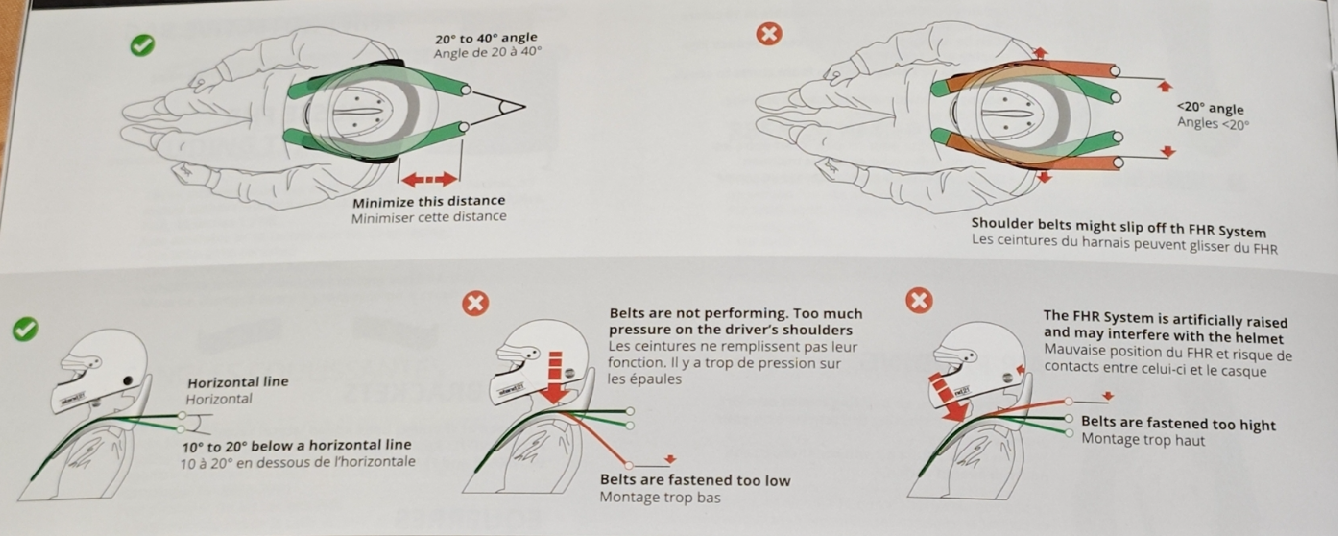 20° to 40° angle
Angle de 20 à 40°

Minimize this distance
Minimiser cette distance

<20° angle
Angles <20°

Shoulder belts might slip off th FHR System
Les ceintures du harnais peuvent glisser du FHR

Horizontal line
Horizontal

10° to 20° below a horizontal line
10 à 20° en dessous de l'horizontale

Belts are not performing. Too much pressure on the driver's shoulders
Les ceintures ne remplissent pas leur fonction. Il y a trop de pression sur les épaules

Belts are fastened too low
Montage trop bas

The FHR System is artificially raised and may interfere with the helmet
Mauvaise position du FHR et risque de contacts entre celui-ci et le casque

Belts are fastened too hight
Montage trop haut